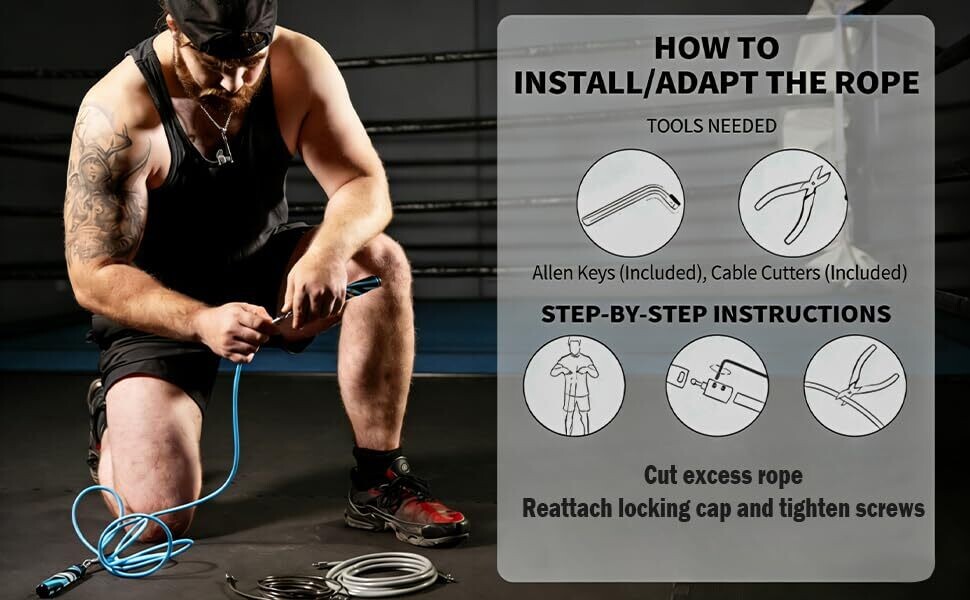 HOW TO
INSTALL/ADAPT THE ROPE

TOOLS NEEDED

Allen Keys (Included), Cable Cutters (Included)

STEP-BY-STEP INSTRUCTIONS

Cut excess rope
Reattach locking cap and tighten screws