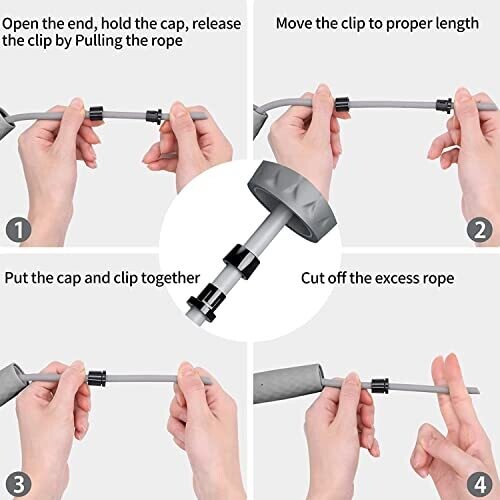 Open the end, hold the cap, release the clip by Pulling the rope

1

Move the clip to proper length

2

Put the cap and clip together

3

Cut off the excess rope

4