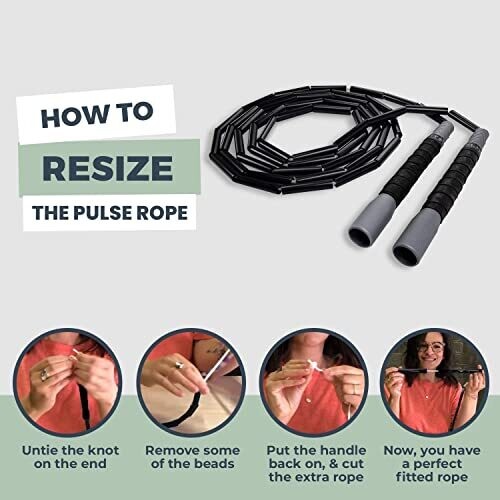 HOW TO

RESIZE

THE PULSE ROPE

Untie the knot on the end

Remove some of the beads

Put the handle back on, & cut the extra rope

Now, you have a perfect fitted rope