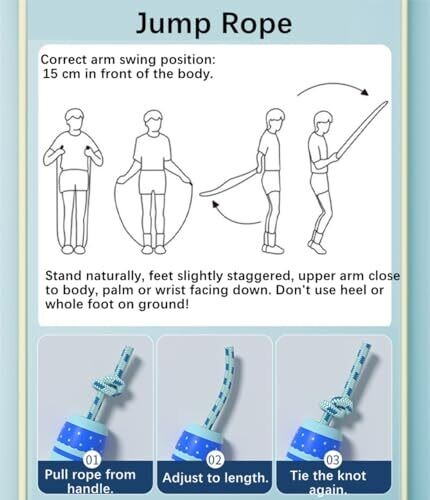 Jump Rope

Correct arm swing position:
15 cm in front of the body.

Stand naturally, feet slightly staggered, upper arm close to body, palm or wrist facing down. Don't use heel or whole foot on ground!

01
Pull rope from handle.

02
Adjust to length.

03
Tie the knot again.