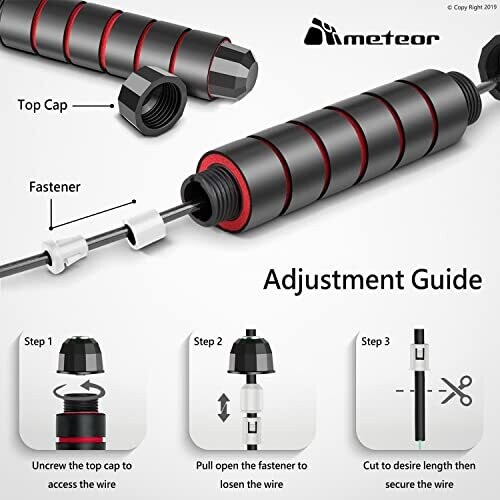 © Copy Right 2019

meteor

Top Cap

Fastener

Adjustment Guide

Step 1

Uncrew the top cap to access the wire

Step 2

Pull open the fastener to losen the wire

Step 3

Cut to desire length then secure the wire